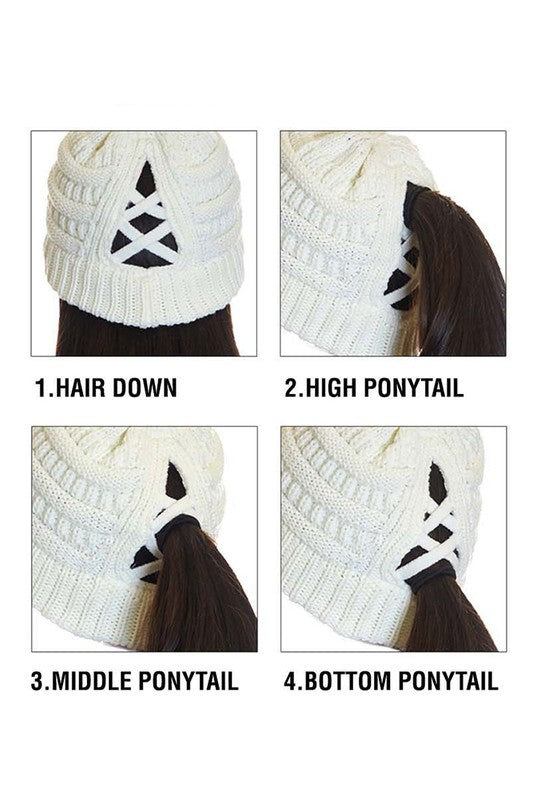 1.HAIR DOWN

2.HIGH PONYTAIL

3.MIDDLE PONYTAIL

4.BOTTOM PONYTAIL